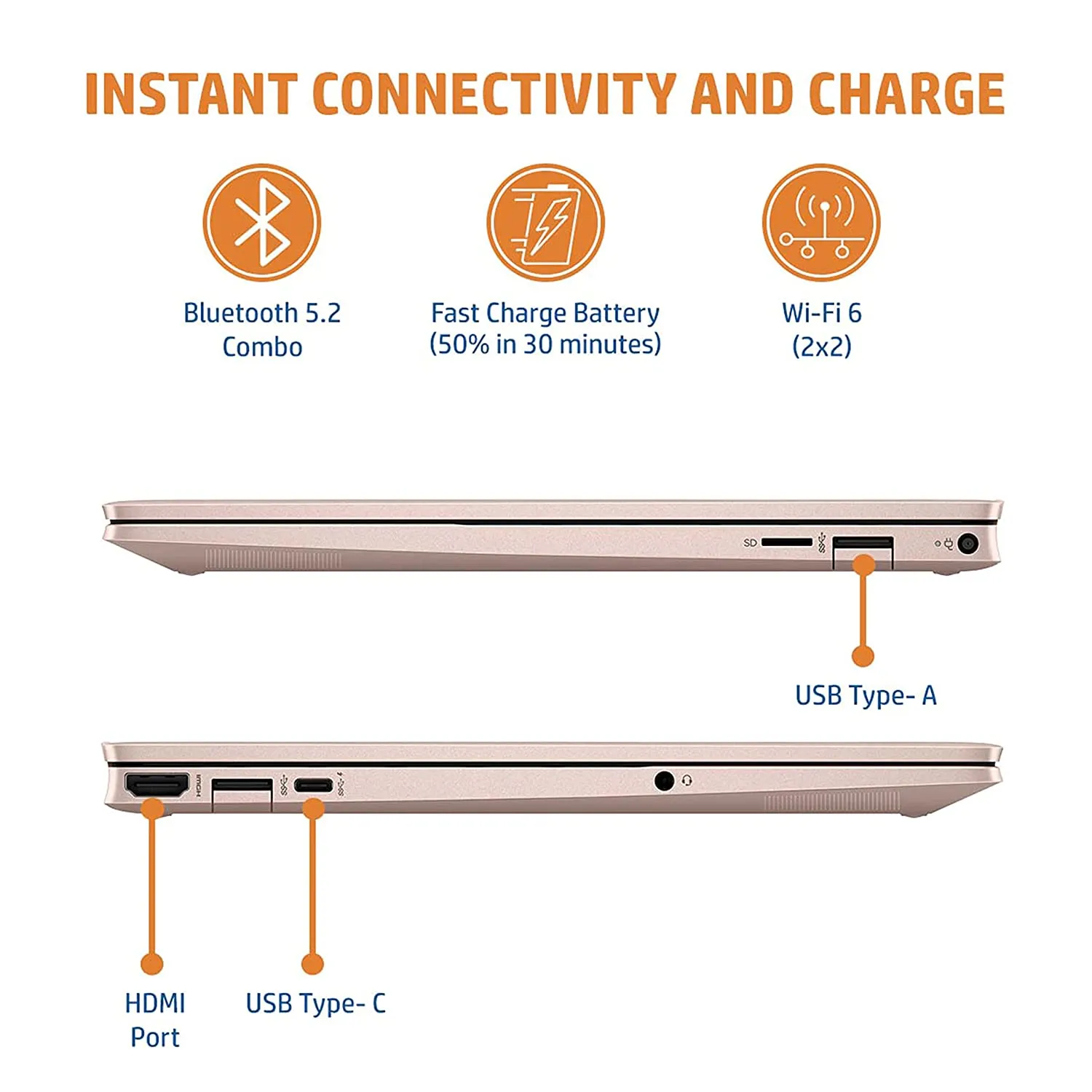 INSTANT CONNECTIVITY AND CHARGE

Bluetooth 5.2 Combo

Fast Charge Battery (50% in 30 minutes)

Wi-Fi 6 (2x2)

SD

USB Type- A

HDMI

HDMI Port

USB Type- C